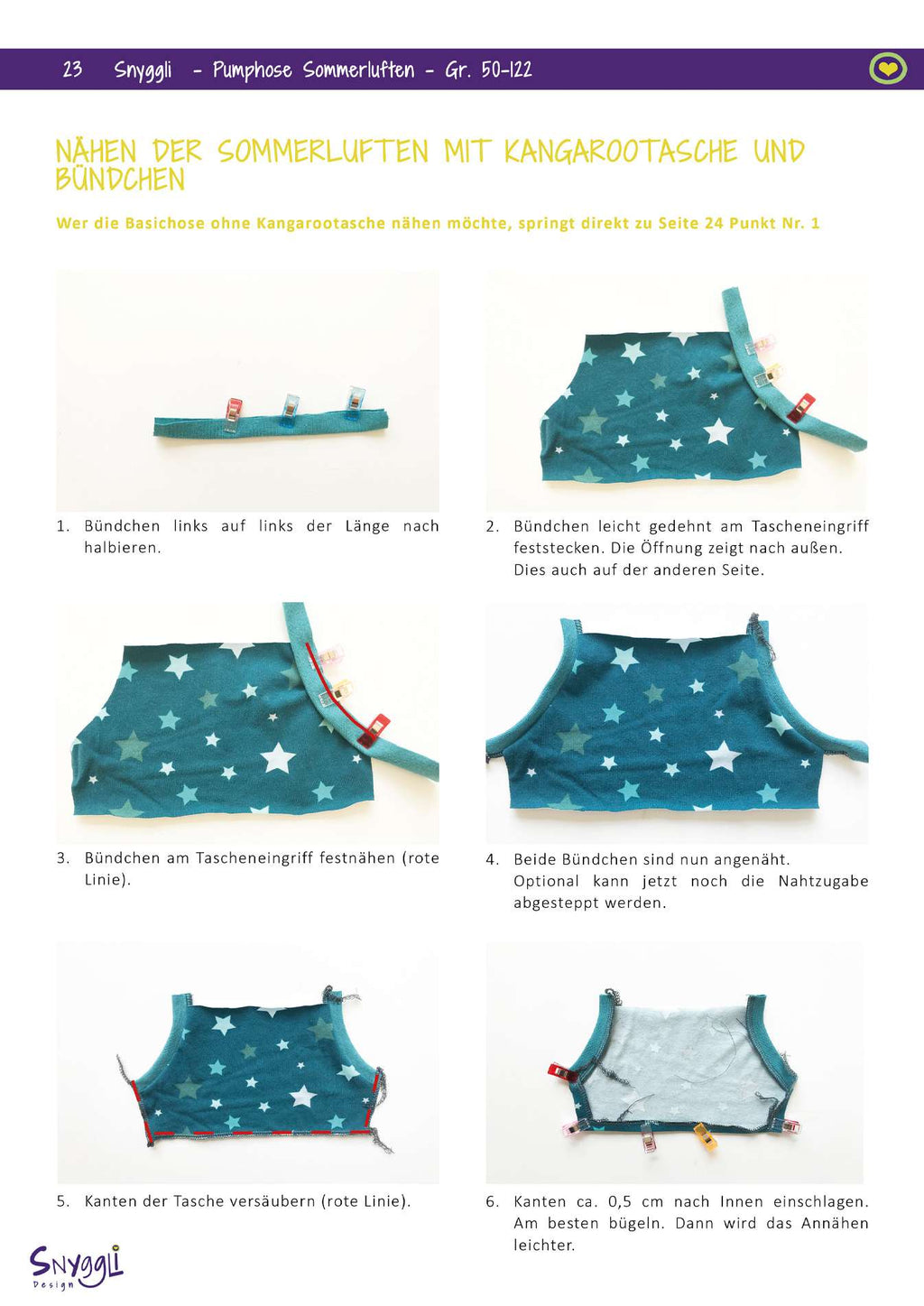 23 Snyggli - Pumphose Sommerluften - Gr. 50-122

NÄHEN DER SOMMERLUFTEN MIT KANGAROOTASCHE UND BÜNDCHEN

Wer die Basichose ohne Kangarootasche nähen möchte, springt direkt zu Seite 24 Punkt Nr. 1

1. Bündchen links auf links der Länge nach halbieren.

2. Bündchen leicht gedehnt am Tascheneingriff feststecken. Die Öffnung zeigt nach außen. Dies auch auf der anderen Seite.

3. Bündchen am Tascheneingriff festnähen (rote Linie).

4. Beide Bündchen sind nun angenäht. Optional kann jetzt noch die Nahtzugabe abgesteppt werden.

5. Kanten der Tasche versäubern (rote Linie).

6. Kanten ca. 0,5 cm nach Innen einschlagen. Am besten bügeln. Dann wird das Annähen leichter.

Snyggli Design